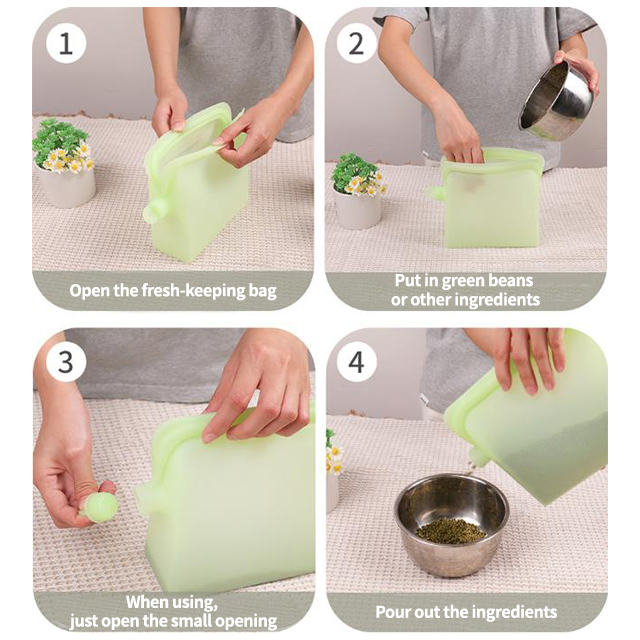 1

Open the fresh-keeping bag

2

Put in green beans or other ingredients

3

When using, just open the small opening

4

Pour out the ingredients