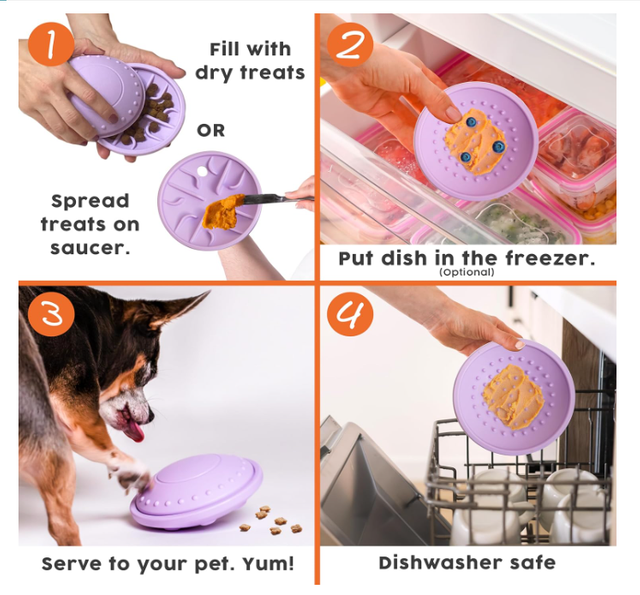 1

Fill with dry treats

OR

Spread treats on saucer.

2

Put dish in the freezer.
(Optional)

3

Serve to your pet. Yum!

4

Dishwasher safe