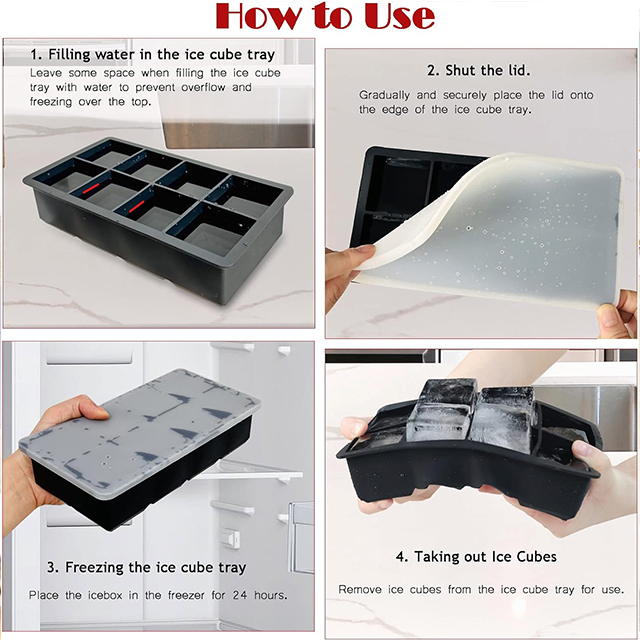 How to Use

1. Filling water in the ice cube tray

Leave some space when filling the ice cube tray with water to prevent overflow and freezing over the top.

2. Shut the lid.

Gradually and securely place the lid onto the edge of the ice cube tray.

3. Freezing the ice cube tray

Place the icebox in the freezer for 24 hours.

4. Taking out Ice Cubes

Remove ice cubes from the ice cube tray for use.