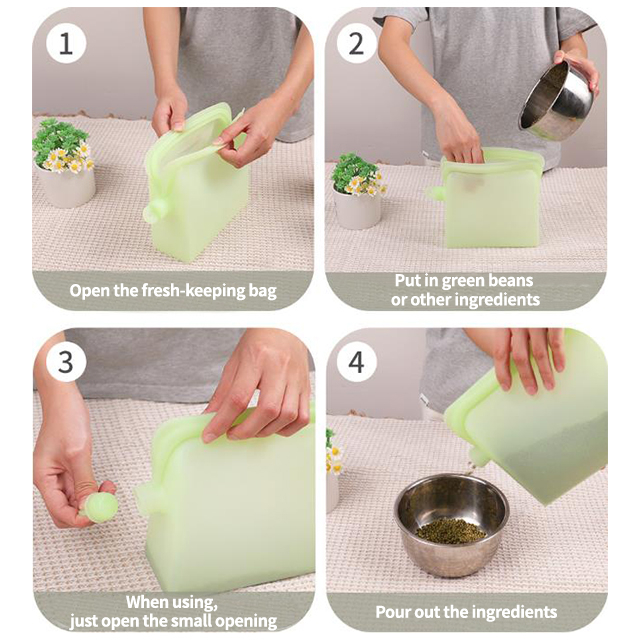 1

Open the fresh-keeping bag

2

Put in green beans or other ingredients

3

When using, just open the small opening

4

Pour out the ingredients